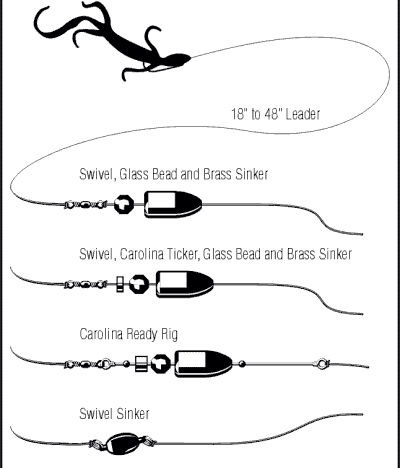 18" to 48" Leader

Swivel, Glass Bead and Brass Sinker

Swivel, Carolina Ticker, Glass Bead and Brass Sinker

Carolina Ready Rig

Swivel Sinker